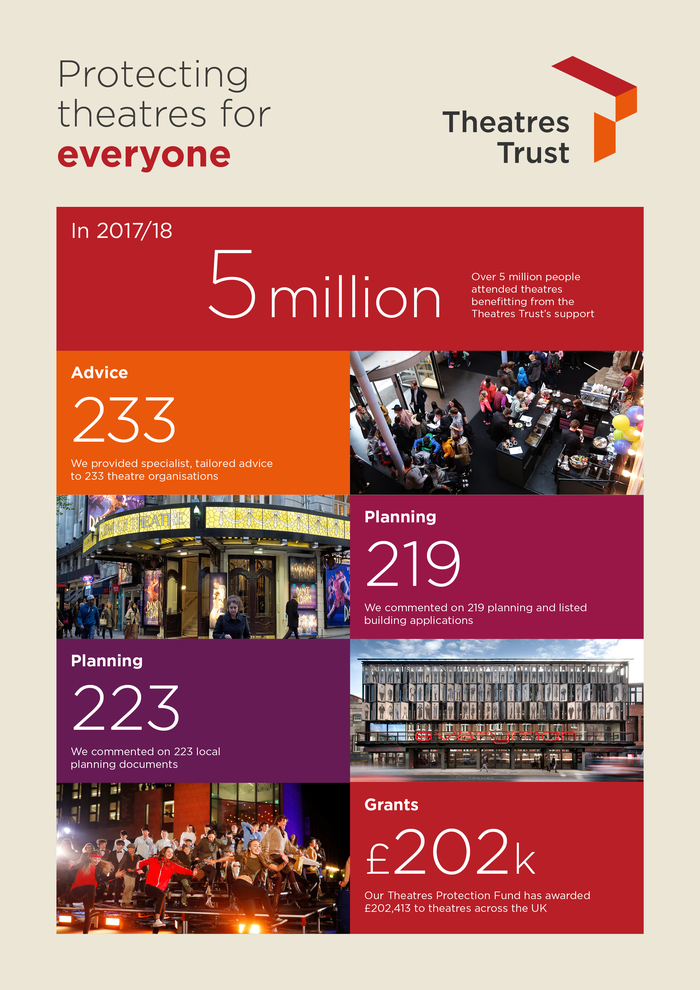 Protecting theatres for everyone

Theatres Trust

In 2017/18

5 million

Over 5 million people attended theatres benefitting from the Theatres Trust's support

Advice

233

We provided specialist, tailored advice to 233 theatre organisations

Planning

219

We commented on 219 planning and listed building applications

Planning

223

We commented on 223 local planning documents

Grants

£202k

Our Theatres Protection Fund has awarded £202,413 to theatres across the UK